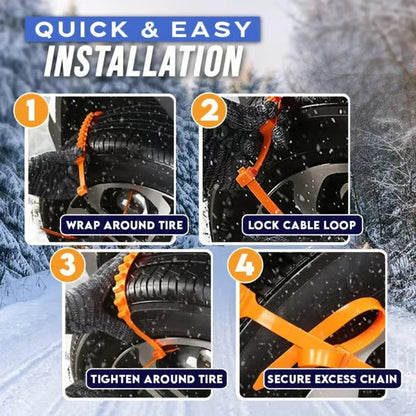 QUICK & EASY
INSTALLATION

1
WRAP AROUND TIRE

2
LOCK CABLE LOOP

3
TIGHTEN AROUND TIRE

4
SECURE EXCESS CHAIN